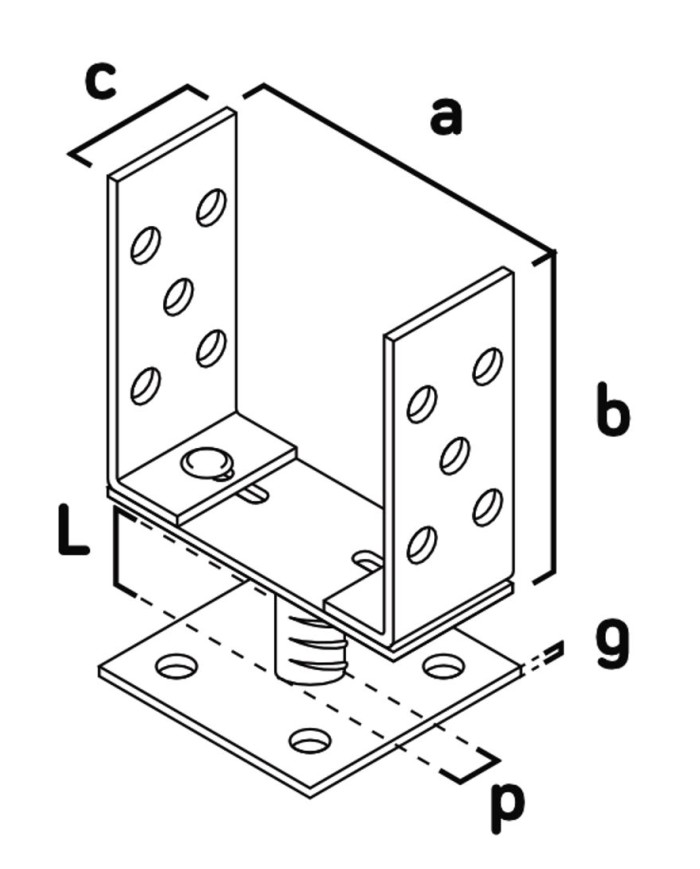 c
a
b
L
g
p