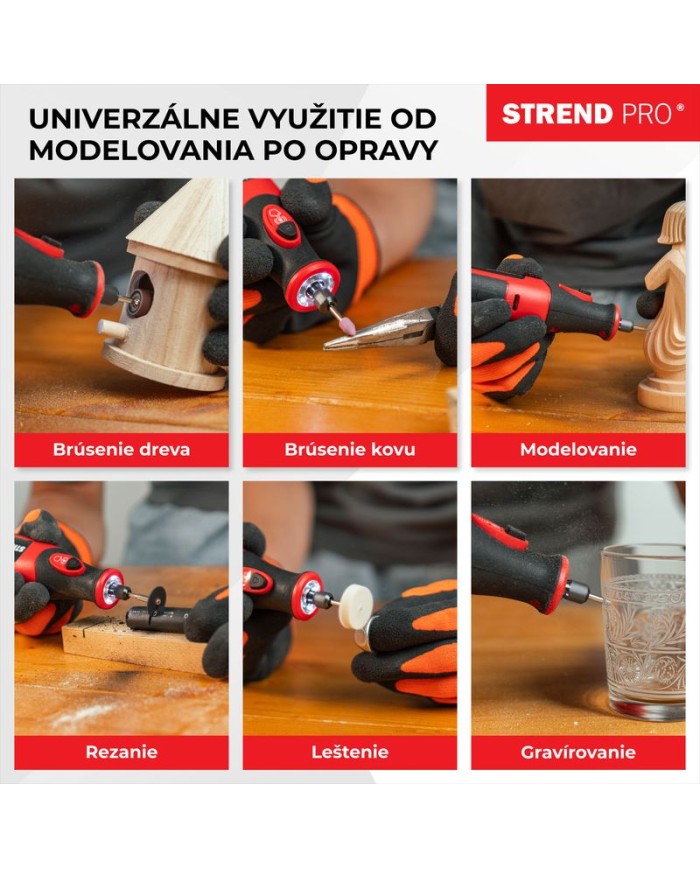 UNIVERZÁLNE VYUŽITIE OD MODELOVANIA PO OPRAVY

STREND PRO®

Brúsenie dreva

Brúsenie kovu

Modelovanie

Rezanie

Leštenie

Gravírovanie