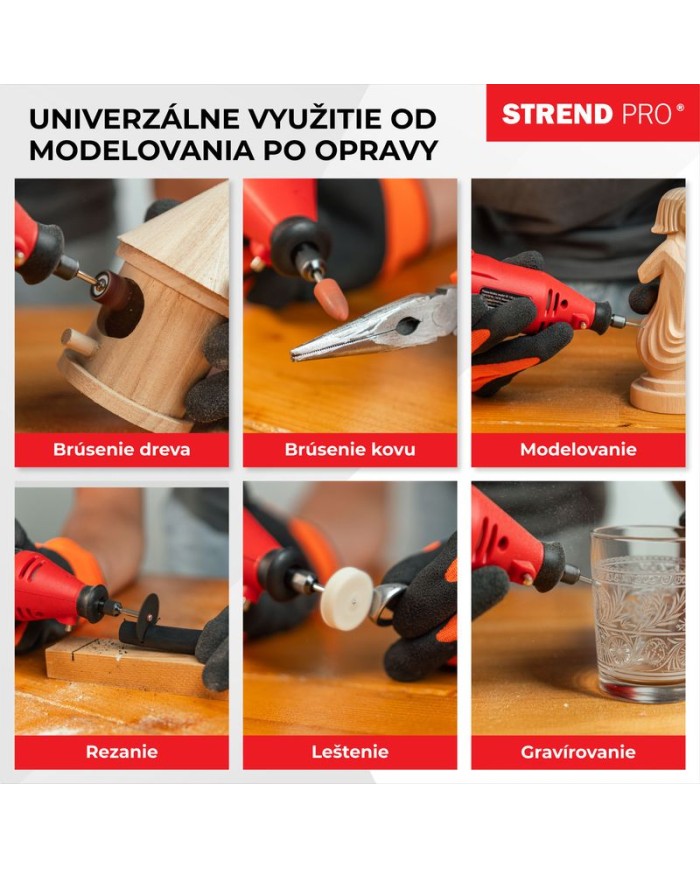 UNIVERZÁLNE VYUŽITIE OD MODELOVANIA PO OPRAVY

STREND PRO®

Brúsenie dreva

Brúsenie kovu

Modelovanie

Rezanie

Leštenie

Gravírovanie