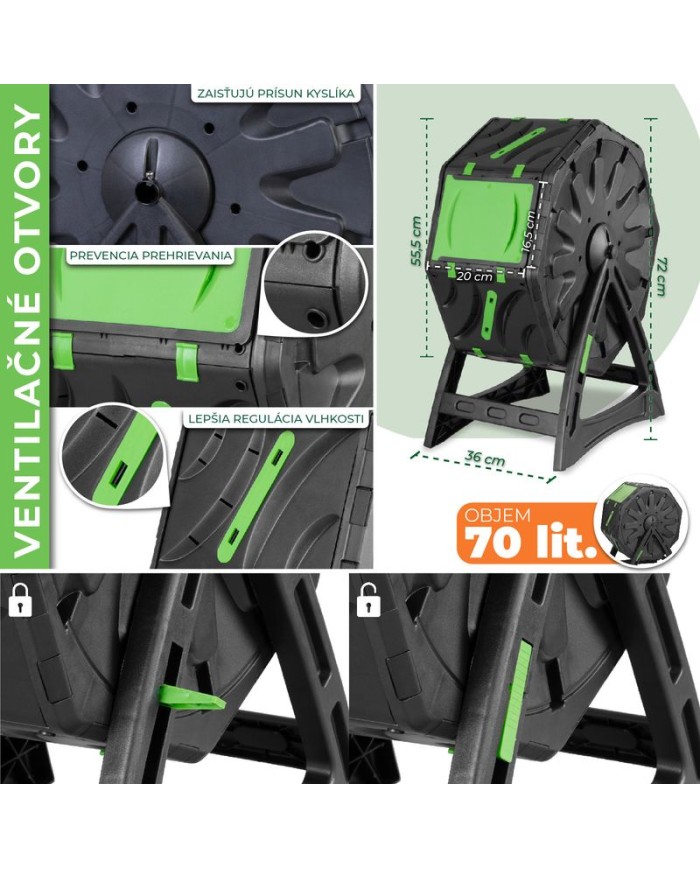 VENTILAČNÉ OTVORY

ZAISŤUJÚ PRÍSUN KYSLÍKA

PREVENCIA PREHRIEVANIA

LEPŠIA REGULÁCIA VLHKOSTI

55,5 cm

16,5 cm

20 cm

72 cm

36 cm

OBJEM
70 lit.