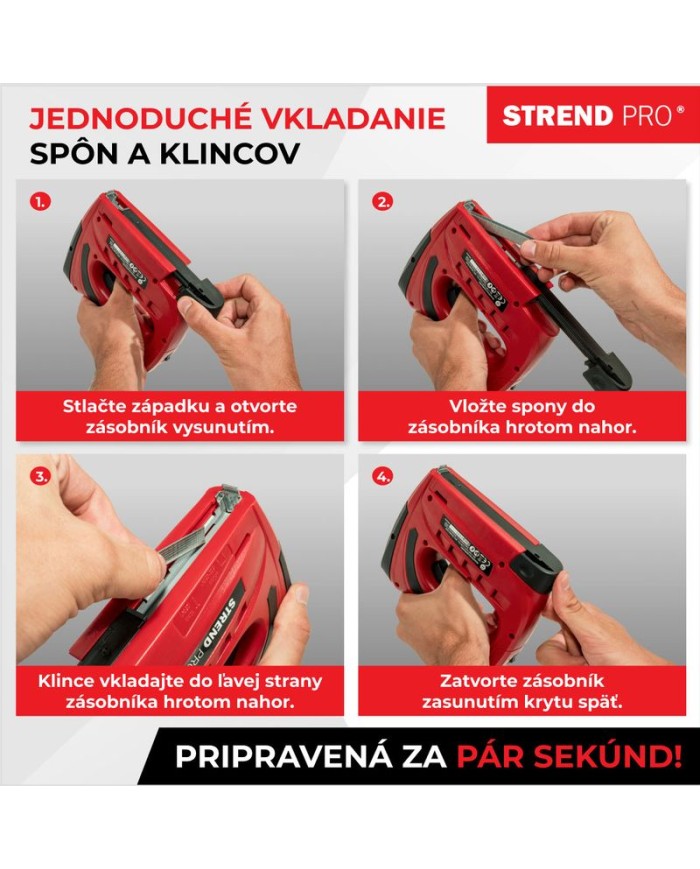 JEDNODUCHÉ VKLADANIE SPÔN A KLINCOV

STREND PRO®

1.

Stlačte západku a otvorte zásobník vysunutím.

2.

Vložte spony do zásobníka hrotom nahor.

3.

STREND PRO

Klince vkladajte do ľavej strany zásobníka hrotom nahor.

4.

Zatvorte zásobník zasunutím krytu späť.

PRIPRAVENÁ ZA PÁR SEKÚND!