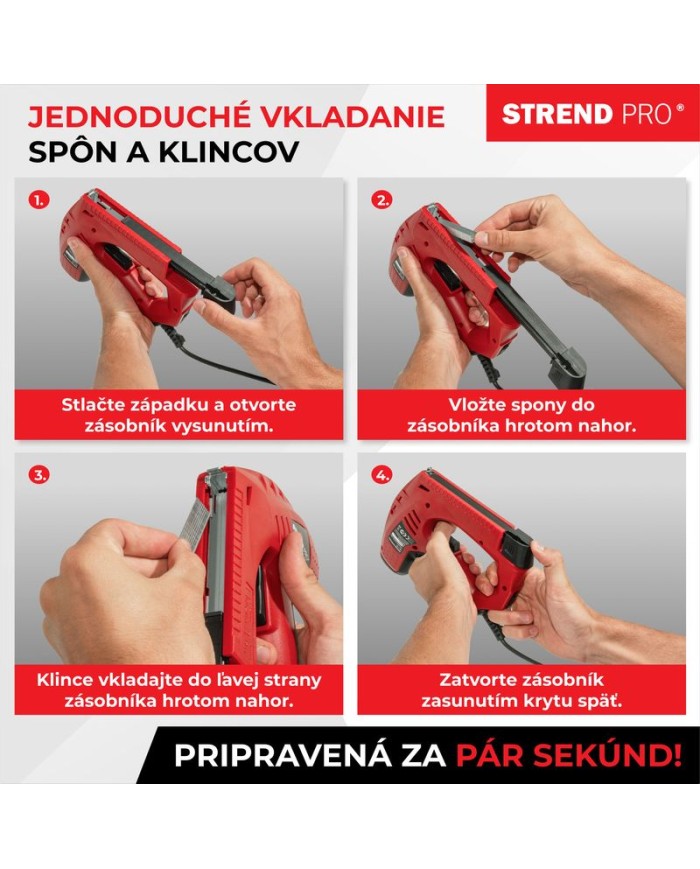 JEDNODUCHÉ VKLADANIE SPÔN A KLINCOV

STREND PRO®

1.

Stlačte západku a otvorte zásobník vysunutím.

2.

Vložte spony do zásobníka hrotom nahor.

3.

Klince vkladajte do ľavej strany zásobníka hrotom nahor.

4.

Zatvorte zásobník zasunutím krytu späť.

PRIPRAVENÁ ZA PÁR SEKÚND!