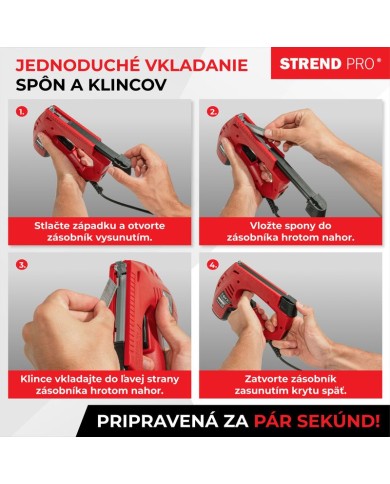 JEDNODUCHÉ VKLADANIE SPÔN A KLINCOV

STREND PRO®

1.

Stlačte západku a otvorte zásobník vysunutím.

2.

Vložte spony do zásobníka hrotom nahor.

3.

Klince vkladajte do ľavej strany zásobníka hrotom nahor.

4.

Zatvorte zásobník zasunutím krytu späť.

PRIPRAVENÁ ZA PÁR SEKÚND!